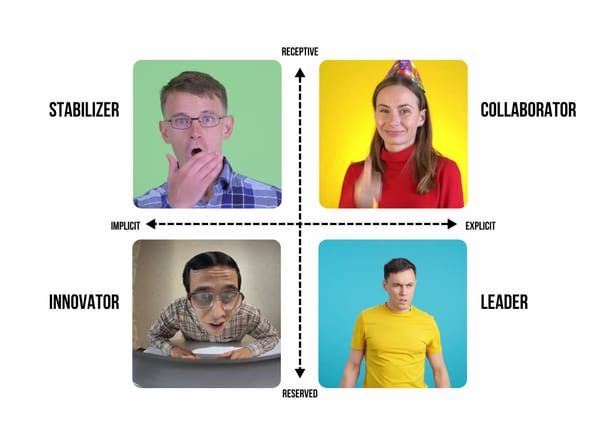 RECEPTIVE

STABILIZER

COLLABORATOR

IMPLICIT

EXPLICIT

INNOVATOR

LEADER

RESERVED